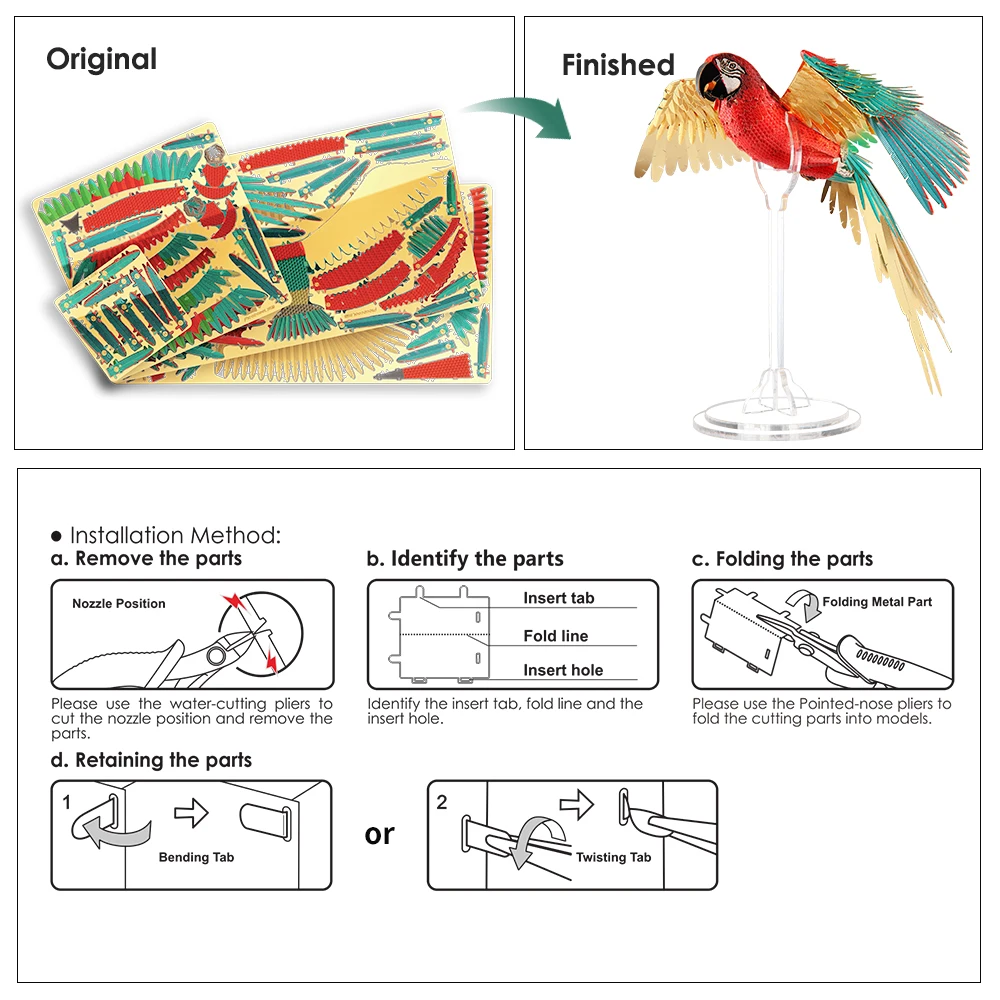 Original

Finished

● Installation Method:

a. Remove the parts

Nozzle Position

Please use the water-cutting pliers to cut the nozzle position and remove the parts.

b. Identify the parts

Insert tab

Fold line

Insert hole

Identify the insert tab, fold line and the insert hole.

c. Folding the parts

Folding Metal Part

Please use the Pointed-nose pliers to fold the cutting parts into models.

d. Retaining the parts

1

Bending Tab

or

2

Twisting Tab